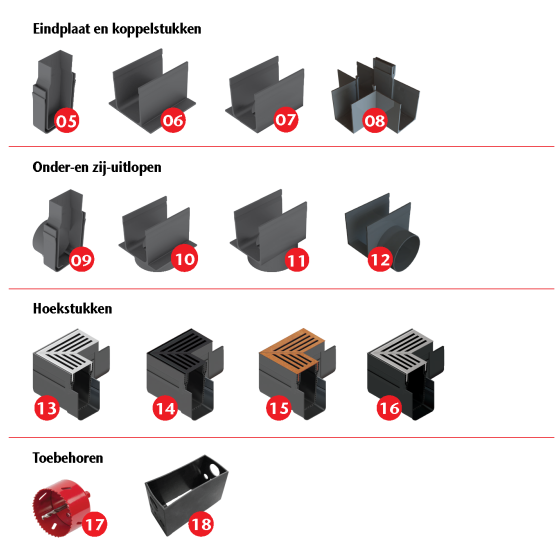 Eindplaat en koppelstukken

05 06 07 08

Onder-en zij-uitlopen

09 10 11 12

Hoekstukken

13 14 15 16

Toebehoren

17 18